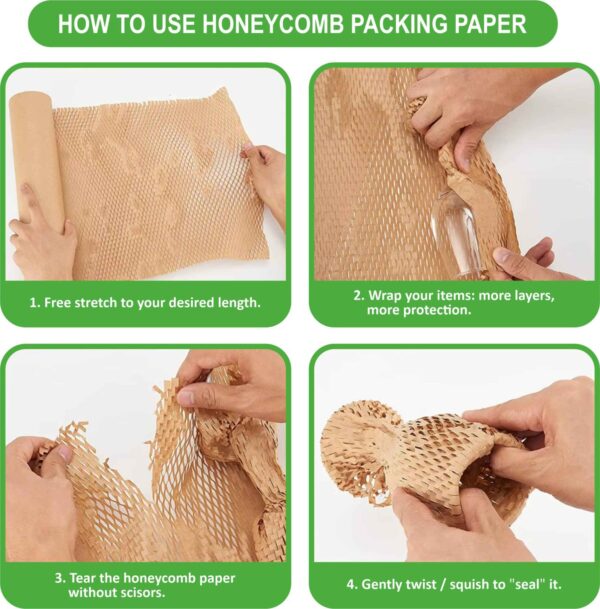 HOW TO USE HONEYCOMB PACKING PAPER

1. Free stretch to your desired length.

2. Wrap your items: more layers, more protection.

3. Tear the honeycomb paper without scisors.

4. Gently twist / squish to "seal" it.